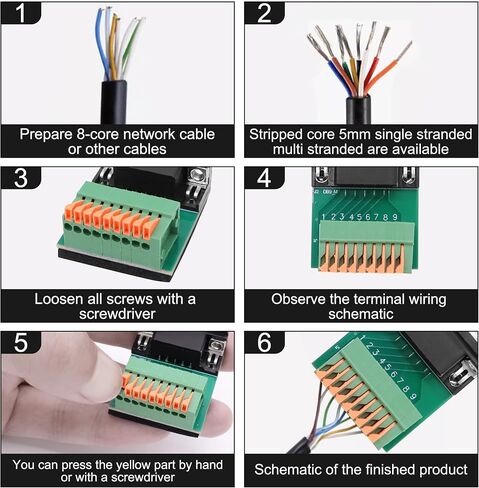 1

Prepare 8-core network cable or other cables

2

Stripped core 5mm single stranded multi stranded are available

3

Loosen all screws with a screwdriver

4

J2 DB9_M

1 2 3 4 5 6 7 8 9

Observe the terminal wiring schematic

5

You can press the yellow part by hand or with a screwdriver

6

1 2 3 4 5 6 7 8 9

Schematic of the finished product