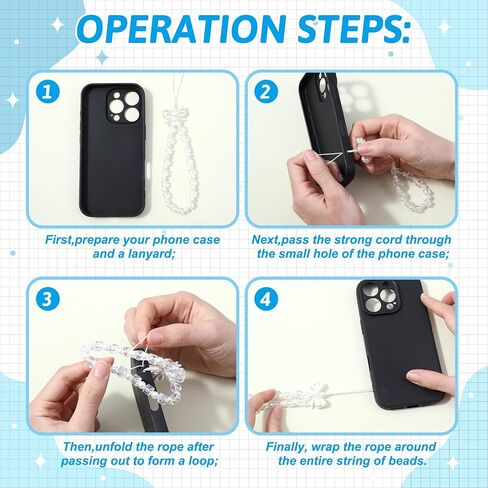 OPERATION STEPS:

1

First,prepare your phone case and a lanyard;

2

Next,pass the strong cord through the small hole of the phone case;

3

Then,unfold the rope after passing out to form a loop;

4

Finally, wrap the rope around the entire string of beads.