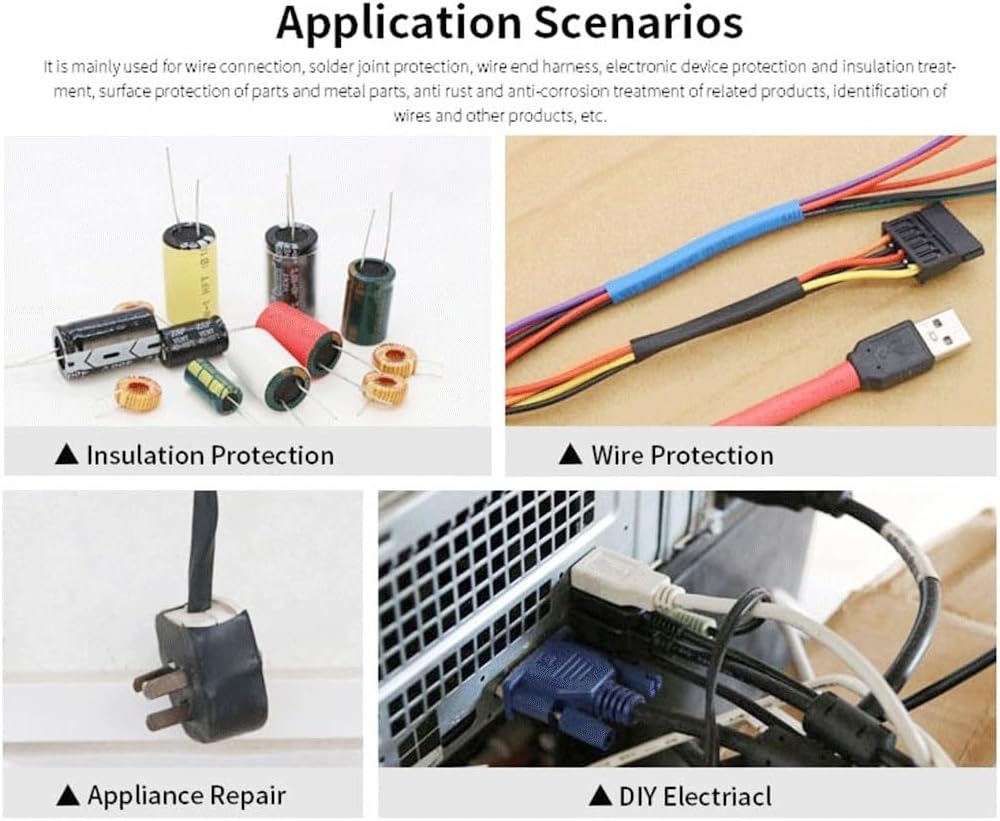 Application Scenarios

It is mainly used for wire connection, solder joint protection, wire end harness, electronic device protection and insulation treatment, surface protection of parts and metal parts, anti rust and anti-corrosion treatment of related products, identification of wires and other products, etc.

▲ Insulation Protection

▲ Wire Protection

▲ Appliance Repair

▲ DIY Electriacl