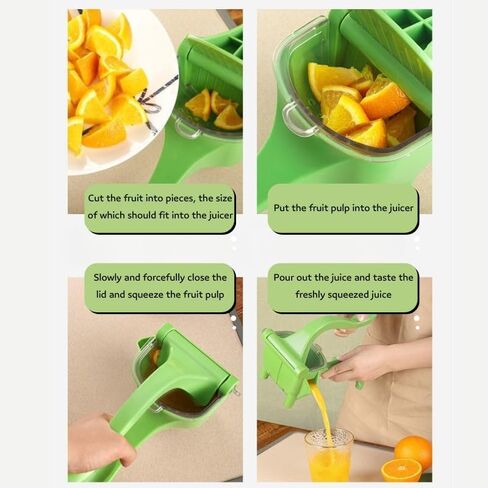 Cut the fruit into pieces, the size of which should fit into the juicer

Put the fruit pulp into the juicer

Slowly and forcefully close the lid and squeeze the fruit pulp

Pour out the juice and taste the freshly squeezed juice