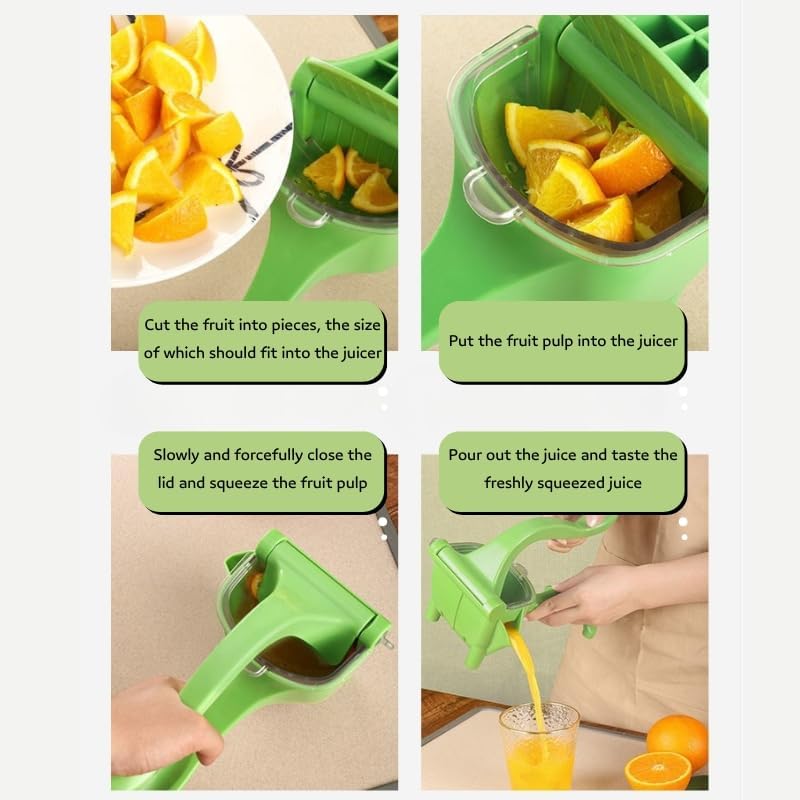 Cut the fruit into pieces, the size of which should fit into the juicer

Put the fruit pulp into the juicer

Slowly and forcefully close the lid and squeeze the fruit pulp

Pour out the juice and taste the freshly squeezed juice