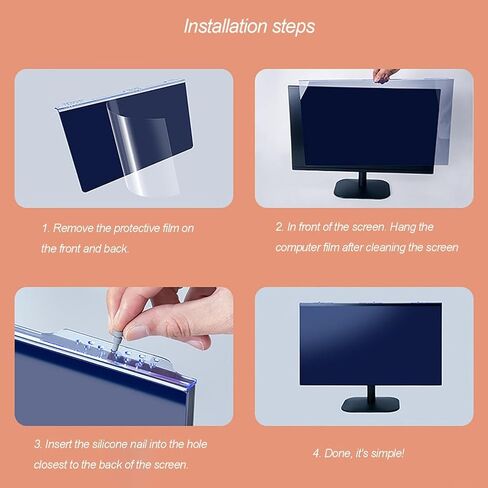 Installation steps

1. Remove the protective film on the front and back.

2. In front of the screen. Hang the computer film after cleaning the screen

3. Insert the silicone nail into the hole closest to the back of the screen.

4. Done, it's simple!