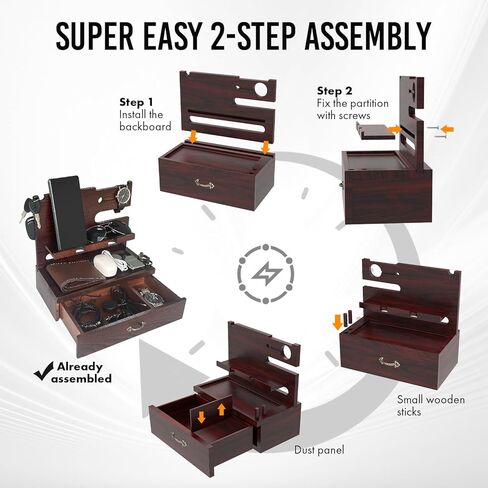 SUPER EASY 2-STEP ASSEMBLY

Step 1
Install the backboard

Step 2
Fix the partition with screws

Already assembled

Small wooden sticks

Dust panel