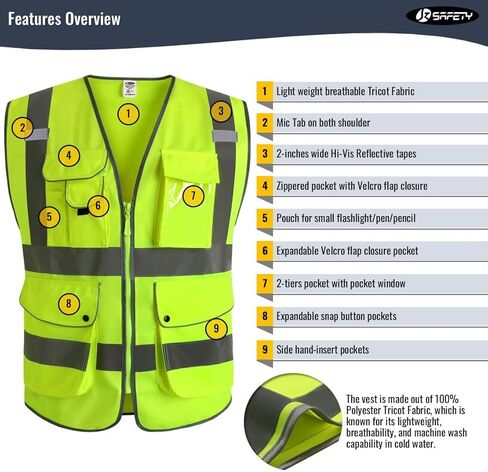 Features Overview

JK SAFETY

1
2
3
4
5
6
7
8
9

1 Light weight breathable Tricot Fabric

2 Mic Tab on both shoulder

3 2-inches wide Hi-Vis Reflective tapes

4 Zippered pocket with Velcro flap closure

5 Pouch for small flashlight/pen/pencil

6 Expandable Velcro flap closure pocket

7 2-tiers pocket with pocket window

8 Expandable snap button pockets

9 Side hand-insert pockets

The vest is made out of 100% Polyester Tricot Fabric, which is known for its lightweight, breathability, and machine wash capability in cold water.