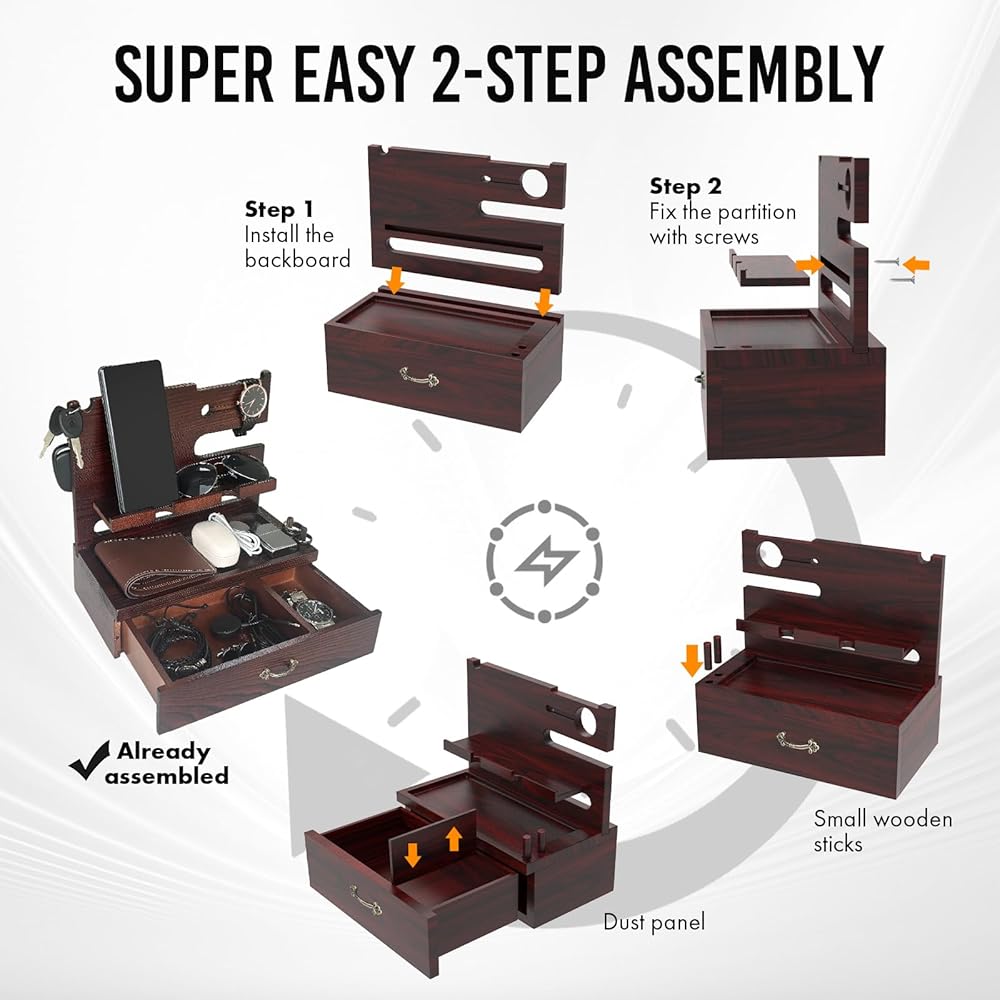 SUPER EASY 2-STEP ASSEMBLY

Step 1
Install the backboard

Step 2
Fix the partition with screws

Already assembled

Small wooden sticks

Dust panel