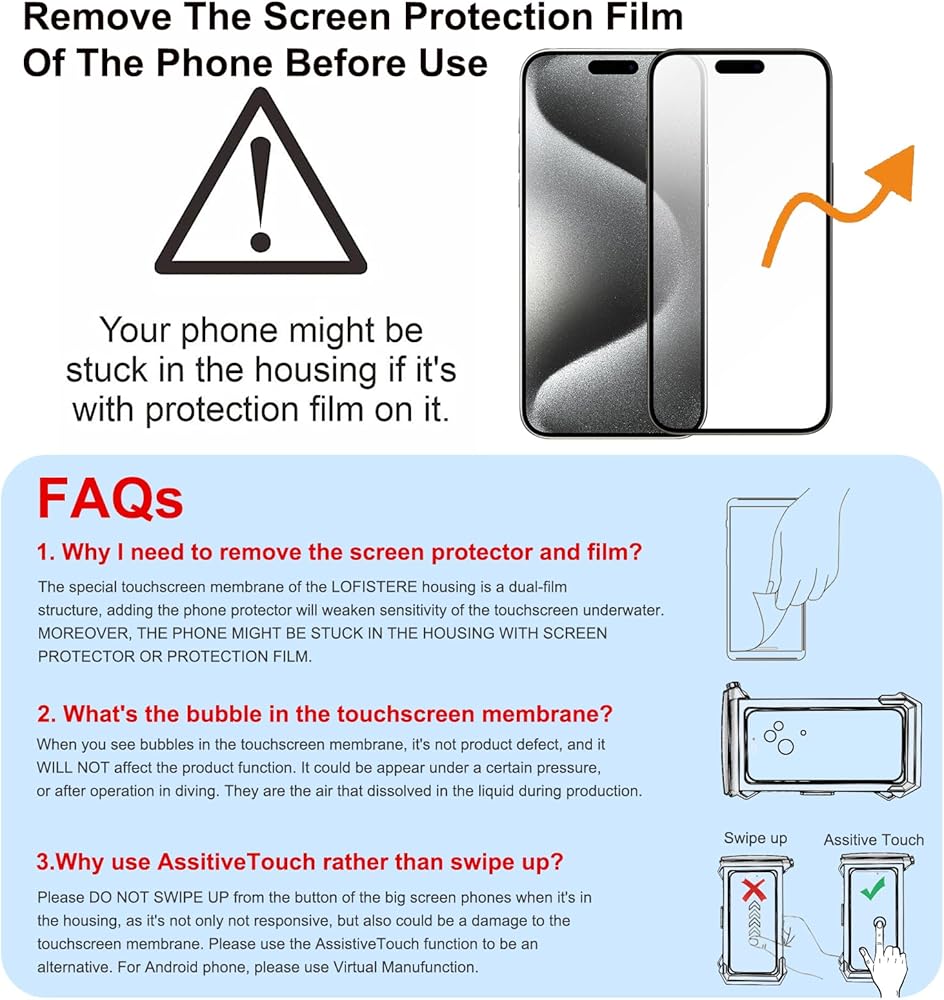 Remove The Screen Protection Film Of The Phone Before Use

Your phone might be stuck in the housing if it's with protection film on it.

FAQs

1. Why I need to remove the screen protector and film?

The special touchscreen membrane of the LOFISTERE housing is a dual-film structure, adding the phone protector will weaken sensitivity of the touchscreen underwater. MOREOVER, THE PHONE MIGHT BE STUCK IN THE HOUSING WITH SCREEN PROTECTOR OR PROTECTION FILM.

2. What's the bubble in the touchscreen membrane?

When you see bubbles in the touchscreen membrane, it's not product defect, and it WILL NOT affect the product function. It could be appear under a certain pressure, or after operation in diving. They are the air that dissolved in the liquid during production.

3.Why use AssitiveTouch rather than swipe up?

Please DO NOT SWIPE UP from the button of the big screen phones when it's in the housing, as it's not only not responsive, but also could be a damage to the touchscreen membrane. Please use the AssistiveTouch function to be an alternative. For Android phone, please use Virtual Manufunction.

Swipe up

Assitive Touch