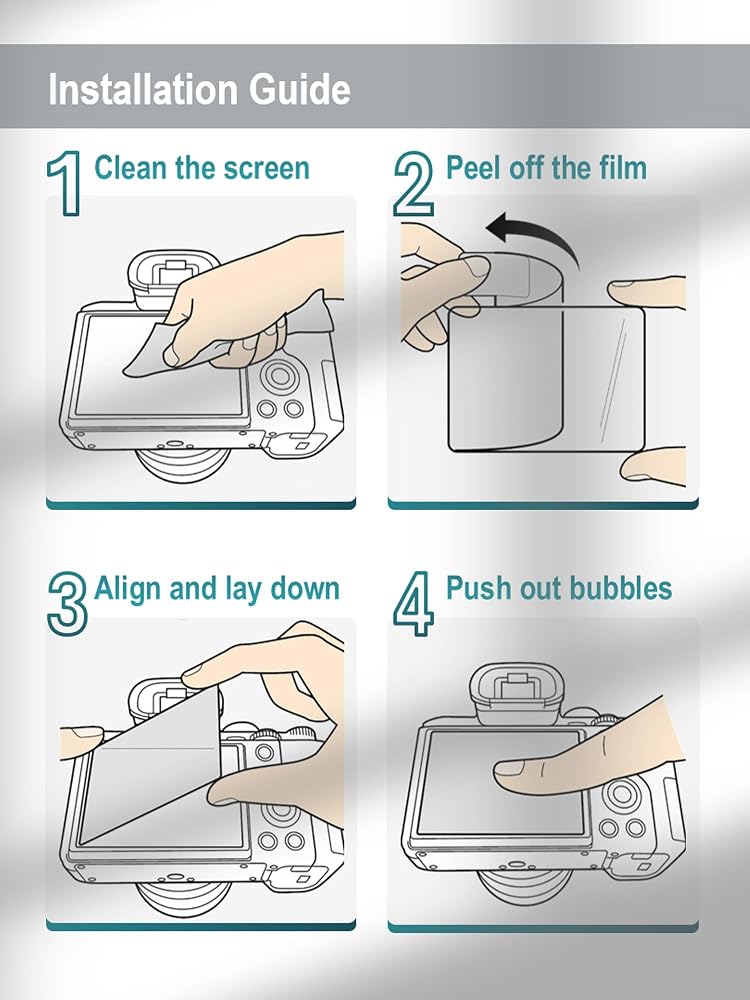 Installation Guide

1 Clean the screen

2 Peel off the film

3 Align and lay down

4 Push out bubbles