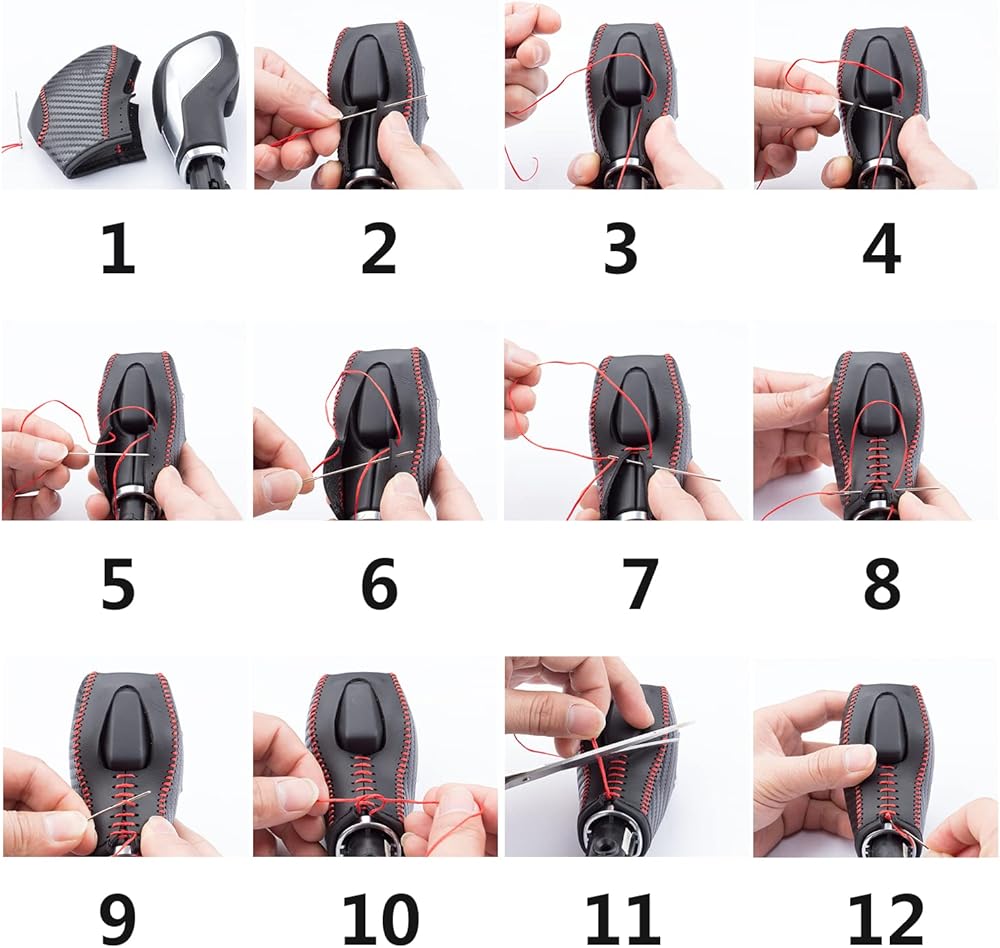 1 2 3 4

5 6 7 8

9 10 11 12