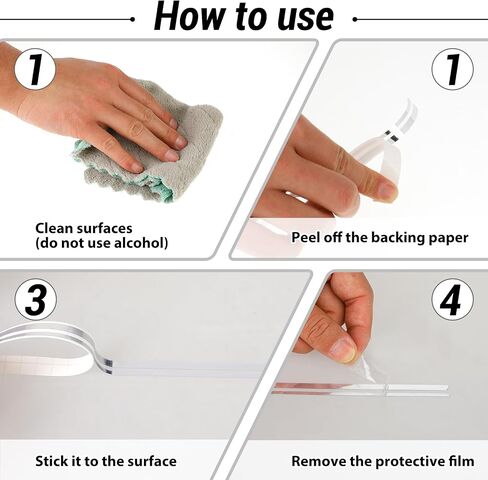 How to use

1

Clean surfaces
(do not use alcohol)

1

Peel off the backing paper

3

Stick it to the surface

4

Remove the protective film