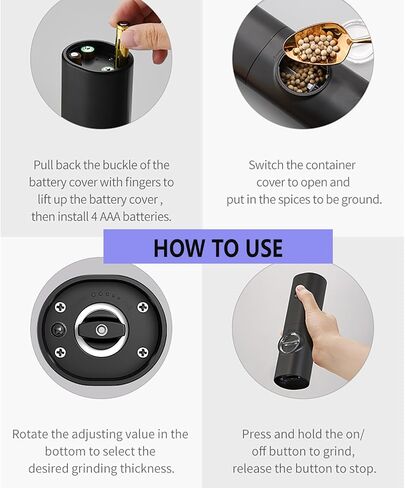 Pull back the buckle of the battery cover with fingers to lift up the battery cover , then install 4 AAA batteries.

Switch the container cover to open and put in the spices to be ground.

HOW TO USE

Rotate the adjusting value in the bottom to select the desired grinding thickness.

Press and hold the on/ off button to grind, release the button to stop.