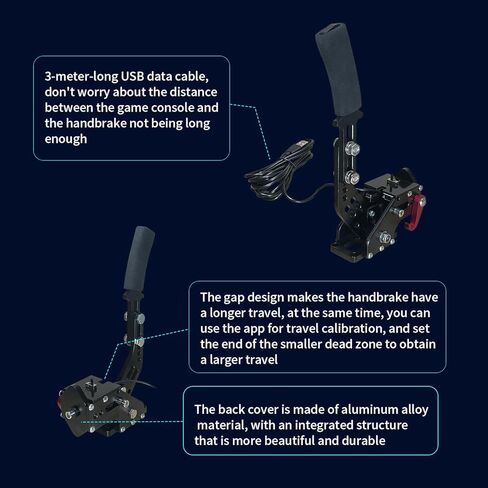 3-meter-long USB data cable, don't worry about the distance between the game console and the handbrake not being long enough

The gap design makes the handbrake have a longer travel, at the same time, you can use the app for travel calibration, and set the end of the smaller dead zone to obtain a larger travel

The back cover is made of aluminum alloy material, with an integrated structure that is more beautiful and durable