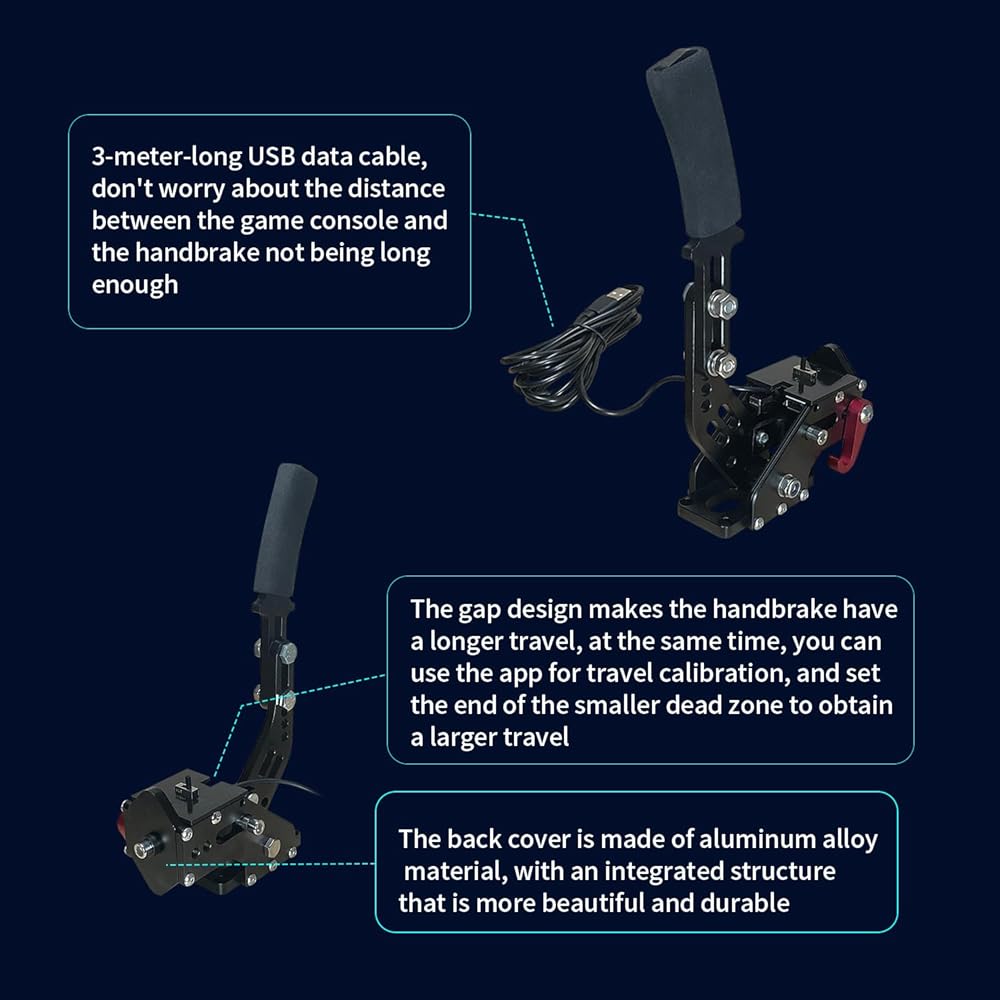 3-meter-long USB data cable, don't worry about the distance between the game console and the handbrake not being long enough

The gap design makes the handbrake have a longer travel, at the same time, you can use the app for travel calibration, and set the end of the smaller dead zone to obtain a larger travel

The back cover is made of aluminum alloy material, with an integrated structure that is more beautiful and durable