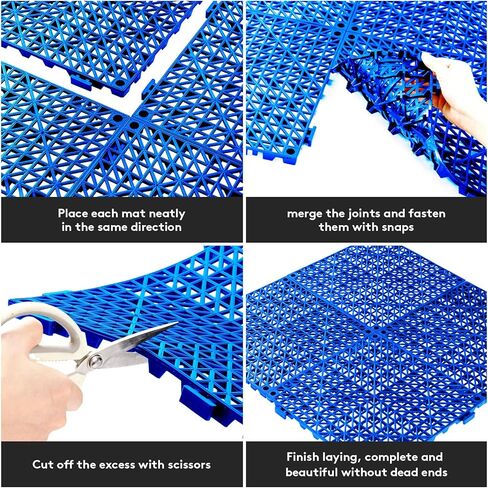 Place each mat neatly in the same direction

merge the joints and fasten them with snaps

Cut off the excess with scissors

Finish laying, complete and beautiful without dead ends