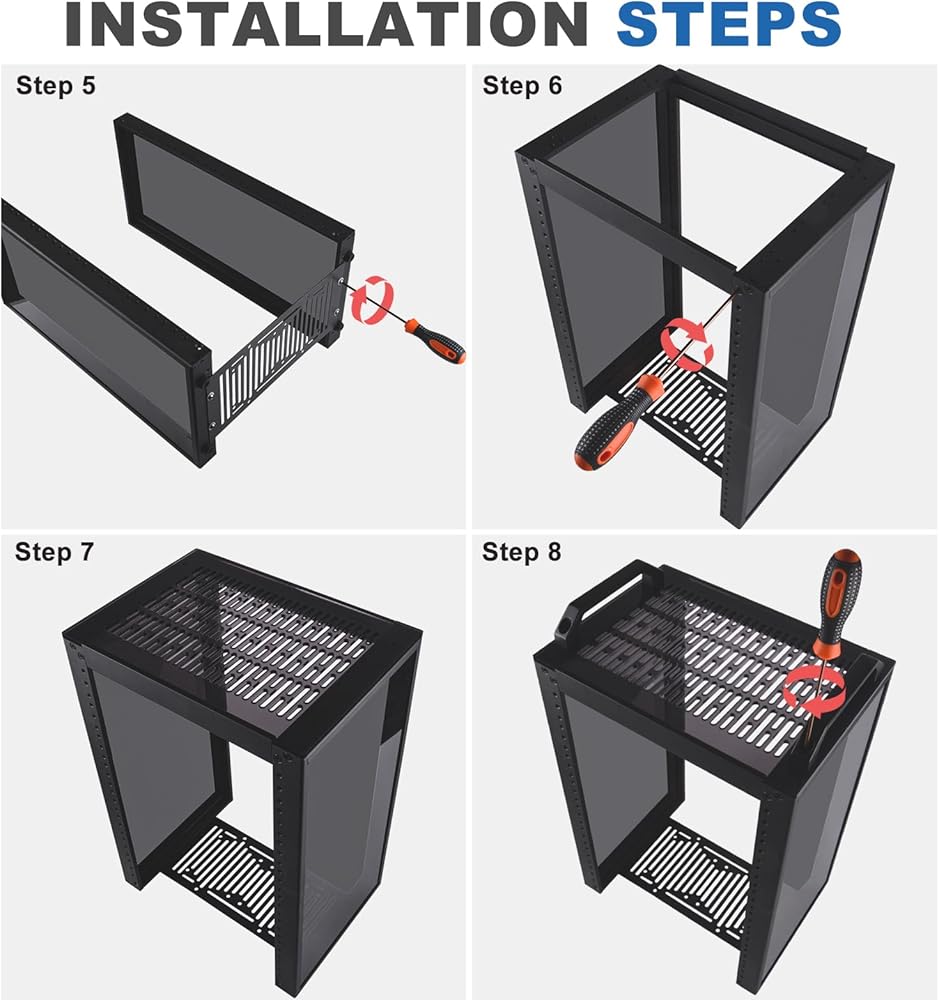 INSTALLATION STEPS

Step 5

Step 6

Step 7

Step 8