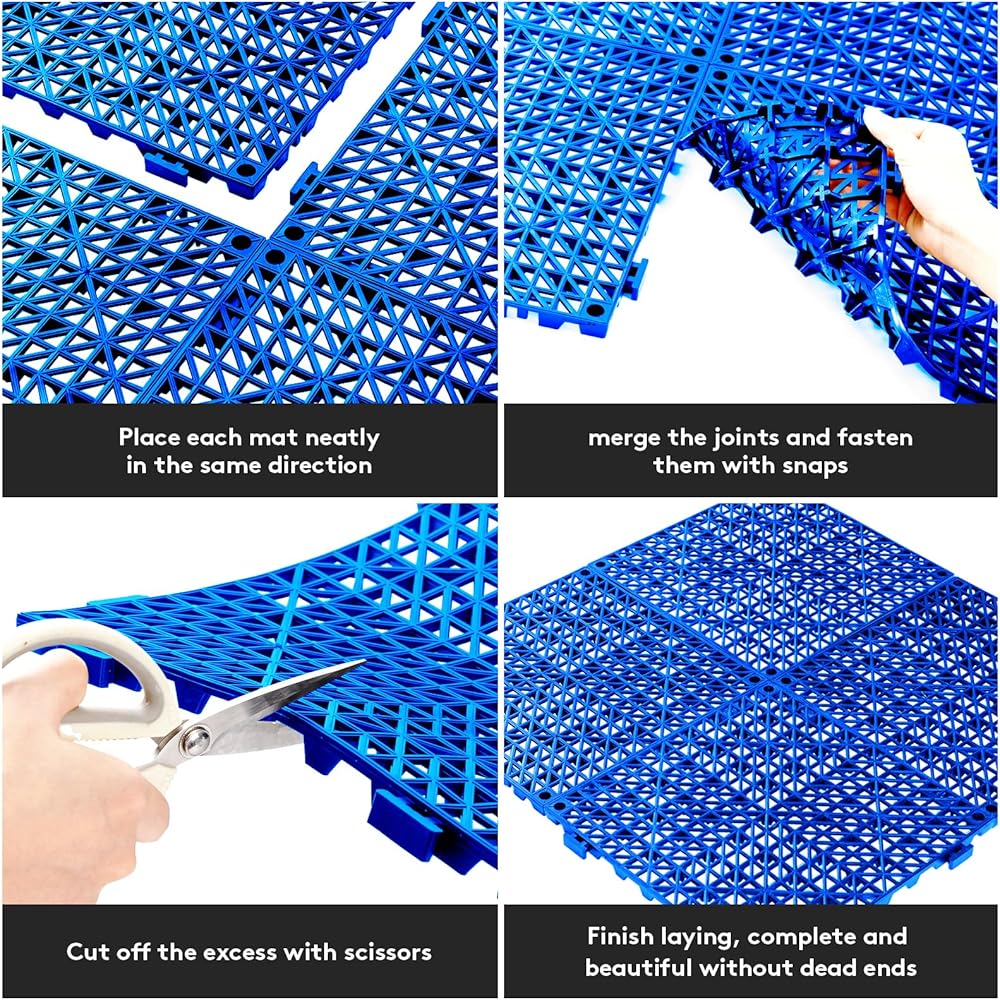 Place each mat neatly in the same direction

merge the joints and fasten them with snaps

Cut off the excess with scissors

Finish laying, complete and beautiful without dead ends