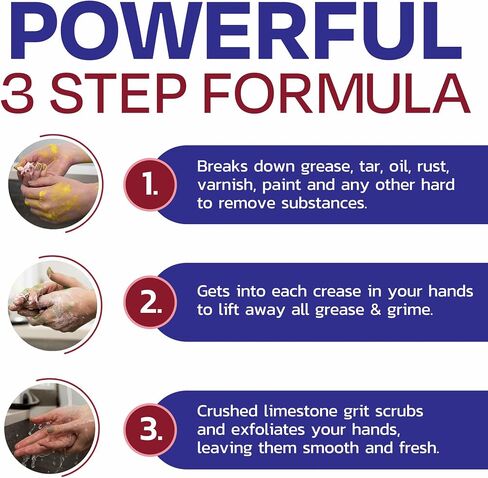 POWERFUL
3 STEP FORMULA

1.
Breaks down grease, tar, oil, rust, varnish, paint and any other hard to remove substances.

2.
Gets into each crease in your hands to lift away all grease & grime.

3.
Crushed limestone grit scrubs and exfoliates your hands, leaving them smooth and fresh.