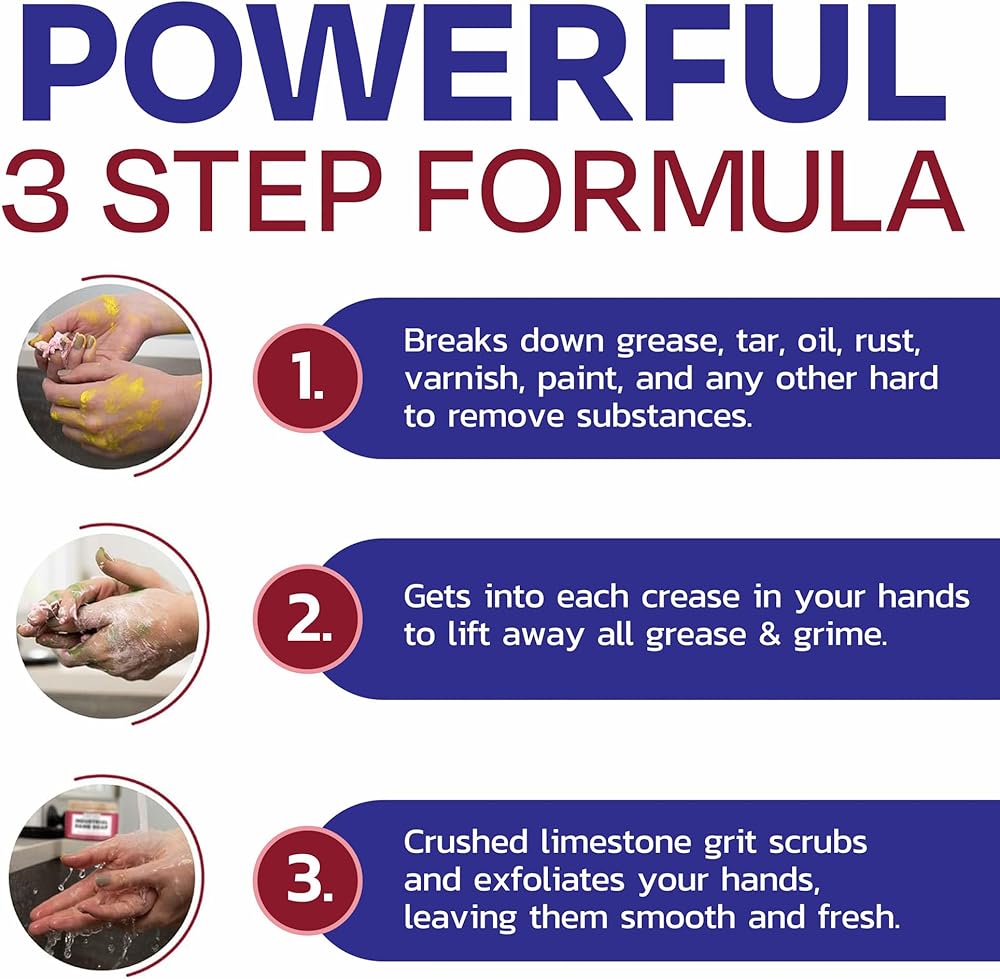 POWERFUL
3 STEP FORMULA

1.
Breaks down grease, tar, oil, rust, varnish, paint, and any other hard to remove substances.

2.
Gets into each crease in your hands to lift away all grease & grime.

3.
Crushed limestone grit scrubs and exfoliates your hands, leaving them smooth and fresh.