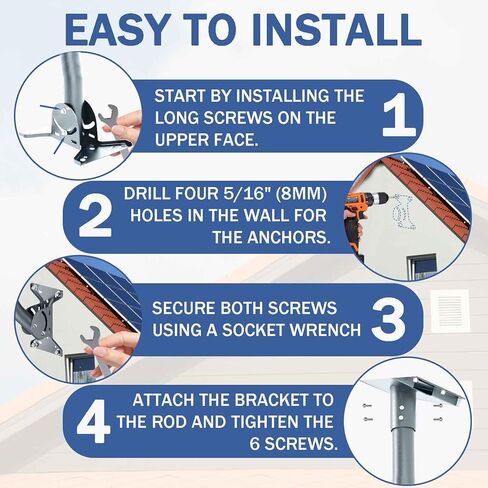 EASY TO INSTALL

START BY INSTALLING THE LONG SCREWS ON THE UPPER FACE.

1

2

DRILL FOUR 5/16" (8MM) HOLES IN THE WALL FOR THE ANCHORS.

SECURE BOTH SCREWS USING A SOCKET WRENCH

3

4

ATTACH THE BRACKET TO THE ROD AND TIGHTEN THE 6 SCREWS.