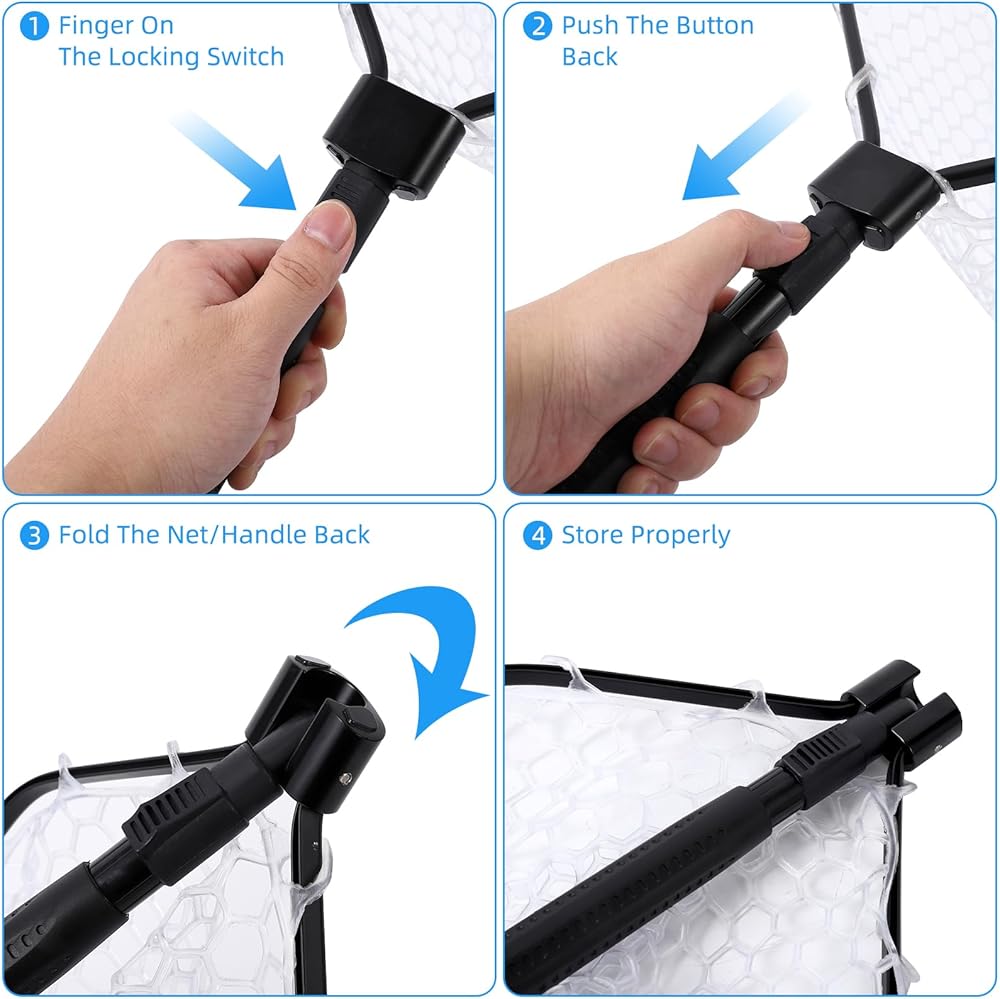 1 Finger On The Locking Switch

2 Push The Button Back

3 Fold The Net/Handle Back

4 Store Properly