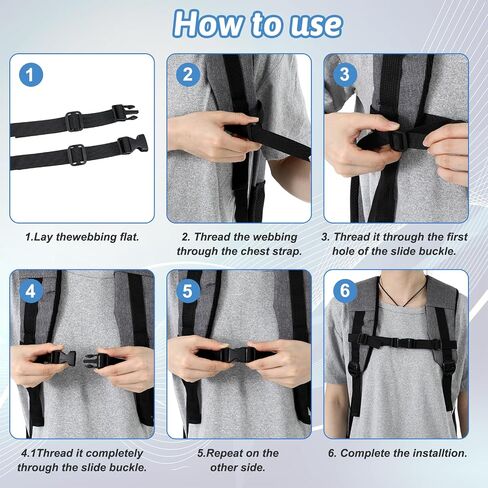 How to use

1

1.Lay thewebbing flat.

2

2. Thread the webbing through the chest strap.

3

3. Thread it through the first hole of the slide buckle.

4

4.1Thread it completely through the slide buckle.

5

5.Repeat on the other side.

6

6. Complete the installtion.