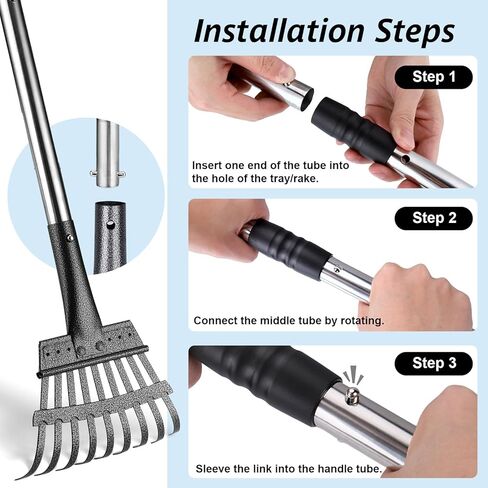 Installation Steps

Step 1

Insert one end of the tube into the hole of the tray/rake.

Step 2

Connect the middle tube by rotating.

Step 3

Sleeve the link into the handle tube.