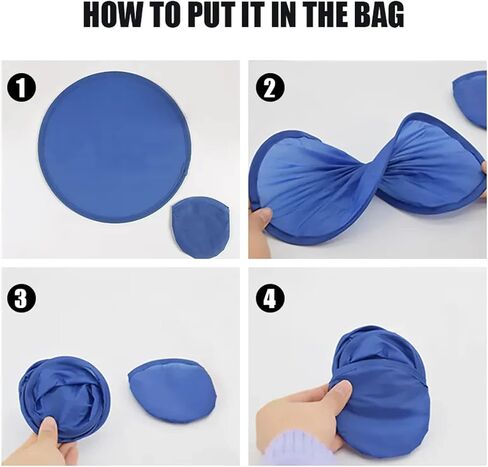 HOW TO PUT IT IN THE BAG

1

2

3

4