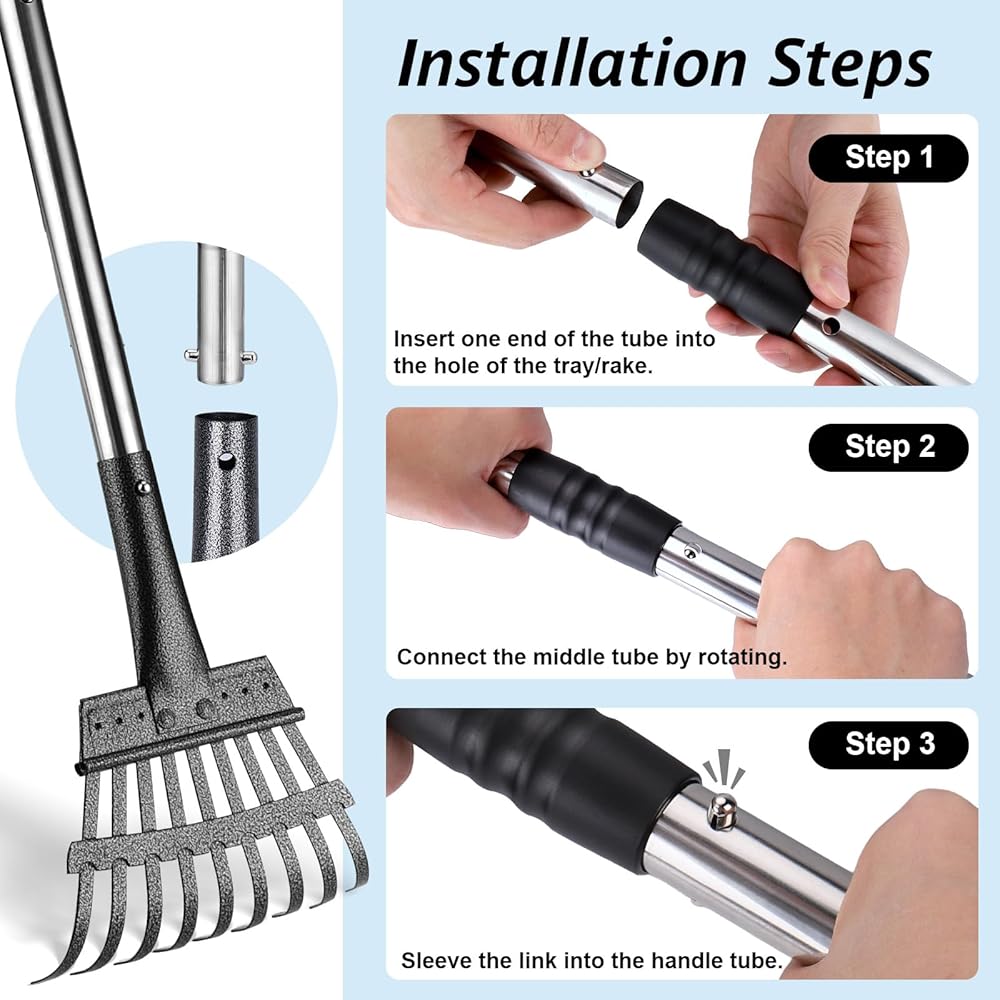 Installation Steps

Step 1

Insert one end of the tube into the hole of the tray/rake.

Step 2

Connect the middle tube by rotating.

Step 3

Sleeve the link into the handle tube.