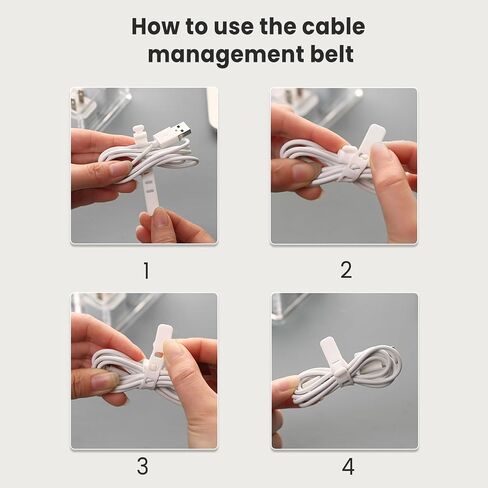 How to use the cable management belt

1

2

3

4