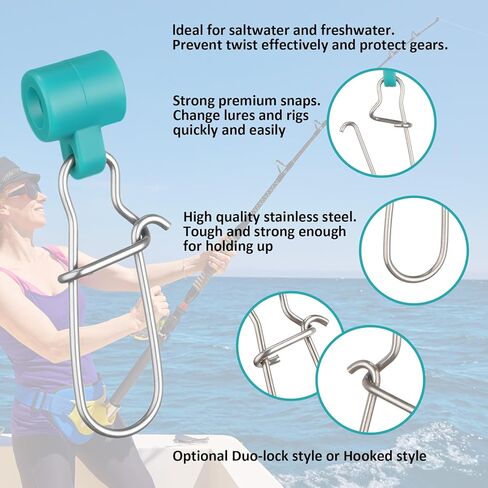 Ideal for saltwater and freshwater.
Prevent twist effectively and protect gears.

Strong premium snaps.
Change lures and rigs quickly and easily

High quality stainless steel.
Tough and strong enough for holding up

Optional Duo-lock style or Hooked style