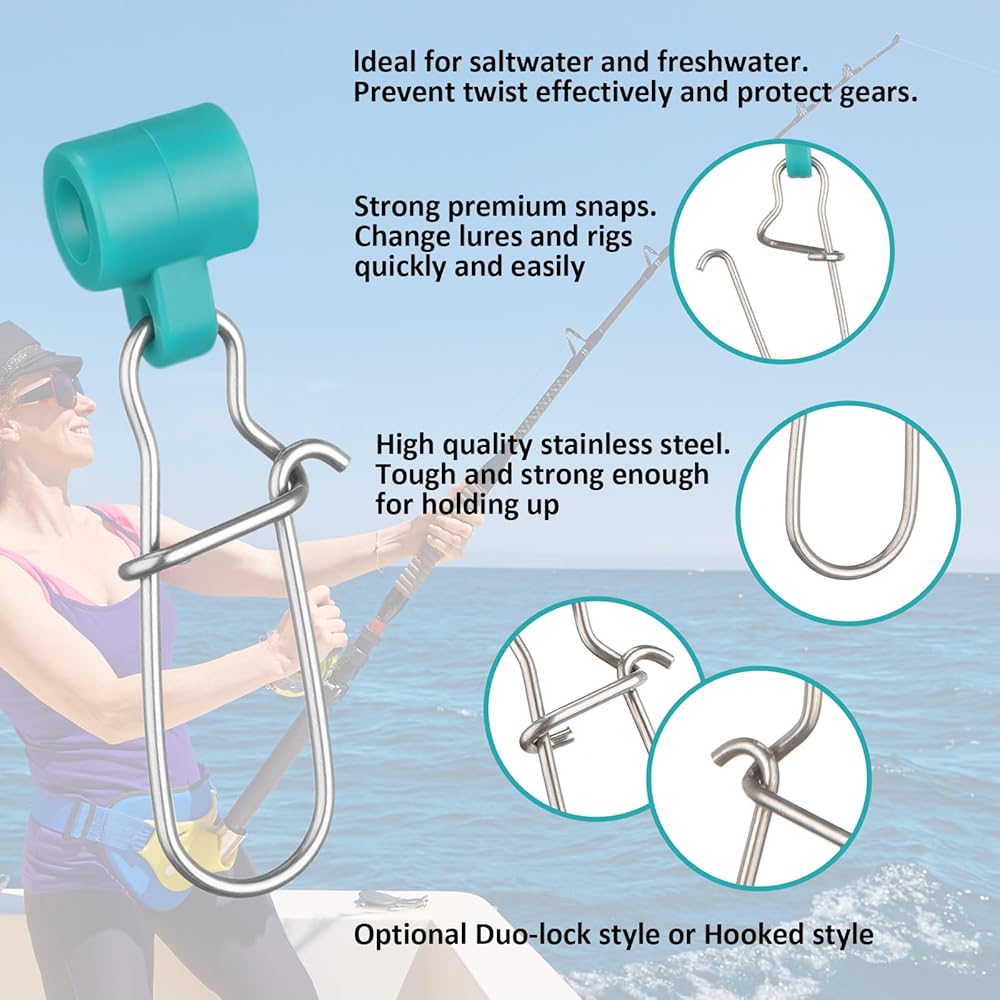 Ideal for saltwater and freshwater.
Prevent twist effectively and protect gears.

Strong premium snaps.
Change lures and rigs quickly and easily

High quality stainless steel.
Tough and strong enough for holding up

Optional Duo-lock style or Hooked style