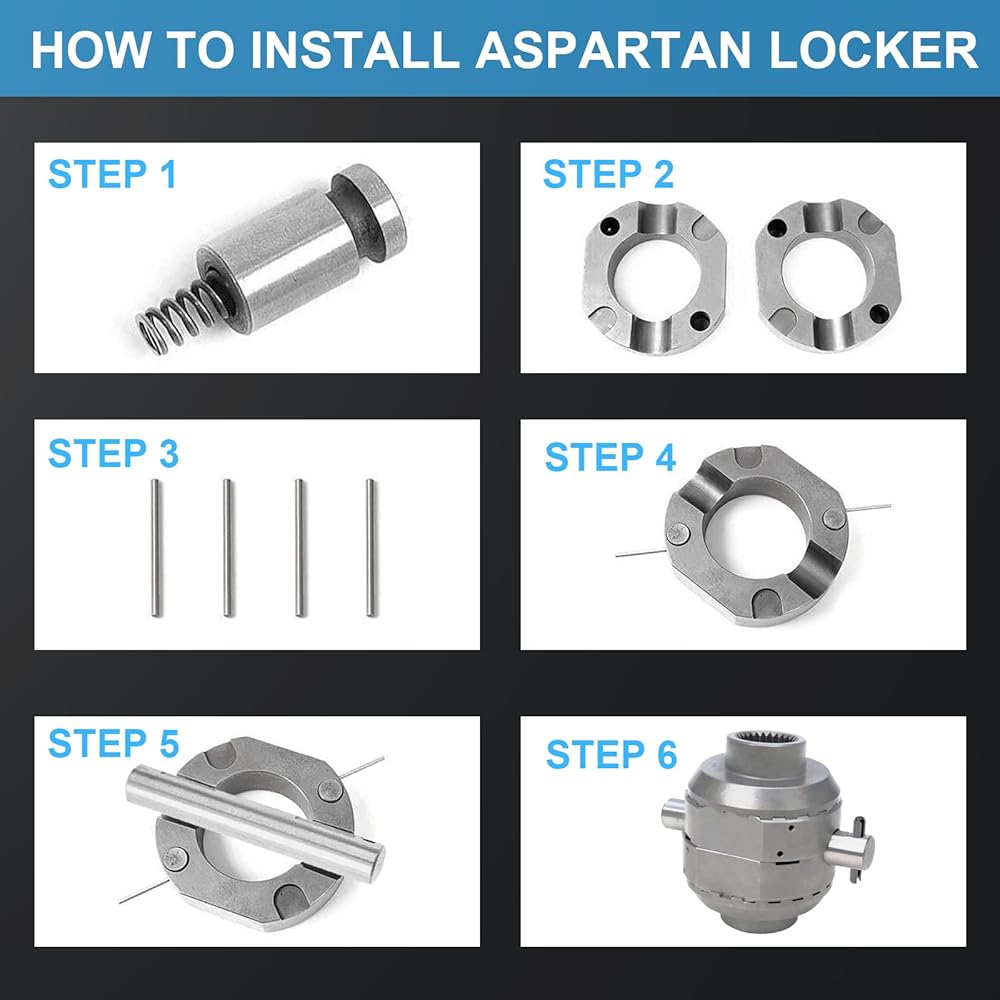 HOW TO INSTALL ASPARTAN LOCKER

STEP 1

STEP 2

STEP 3

STEP 4

STEP 5

STEP 6