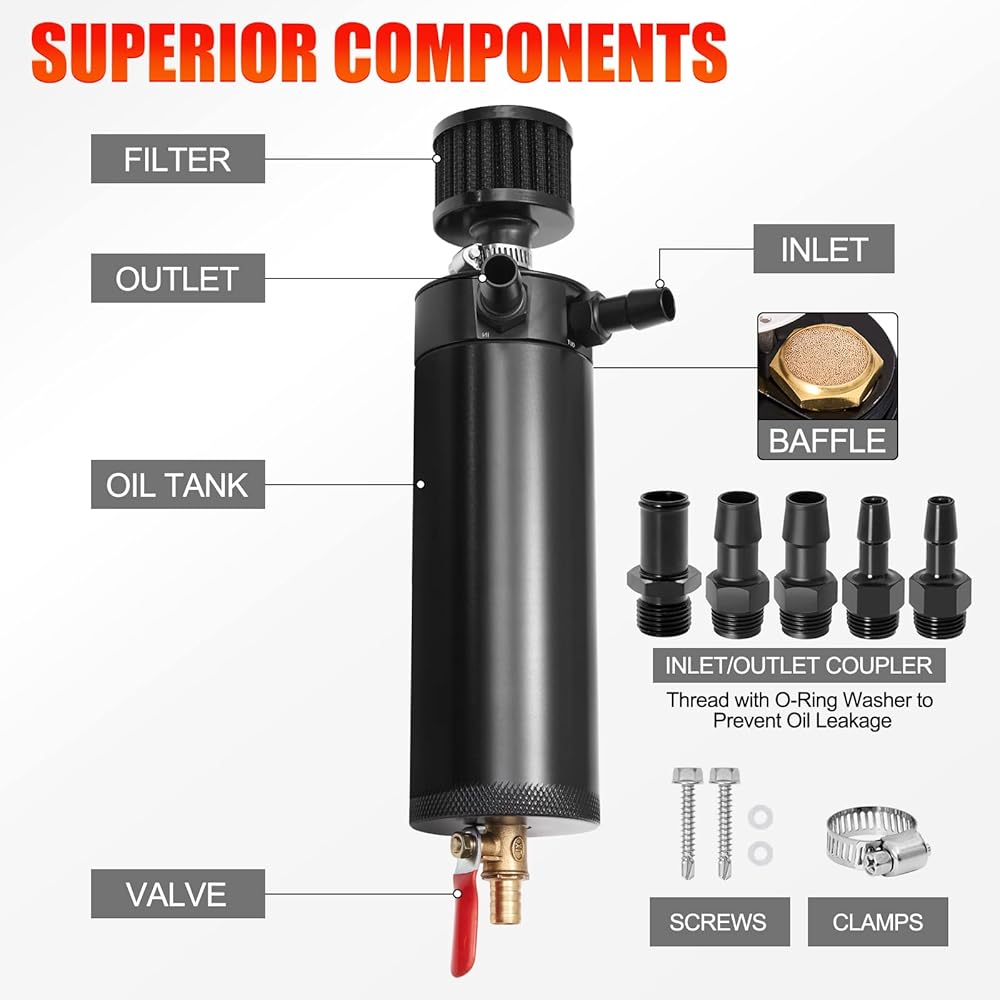 SUPERIOR COMPONENTS

FILTER

OUTLET

INLET

BAFFLE

OIL TANK

INLET/OUTLET COUPLER

Thread with O-Ring Washer to Prevent Oil Leakage

VALVE

SCREWS

CLAMPS