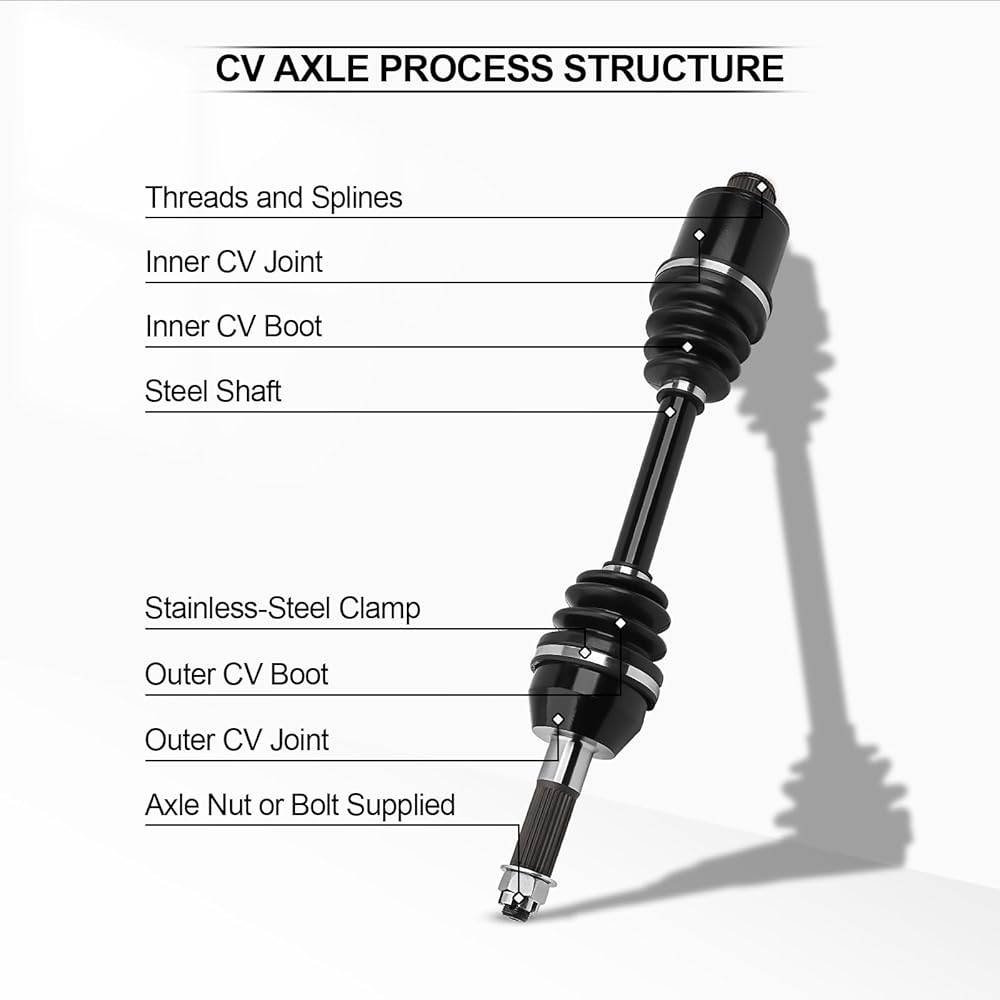 CV AXLE PROCESS STRUCTURE

Threads and Splines

Inner CV Joint

Inner CV Boot

Steel Shaft

Stainless-Steel Clamp

Outer CV Boot

Outer CV Joint

Axle Nut or Bolt Supplied