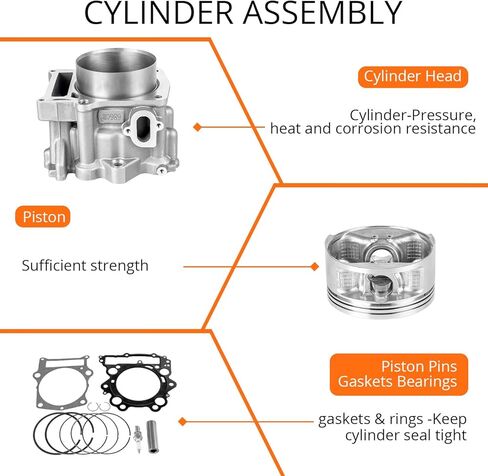 CYLINDER ASSEMBLY

Cylinder Head

Cylinder-Pressure, heat and corrosion resistance

Piston

Sufficient strength

Piston Pins Gaskets Bearings

gaskets & rings -Keep cylinder seal tight