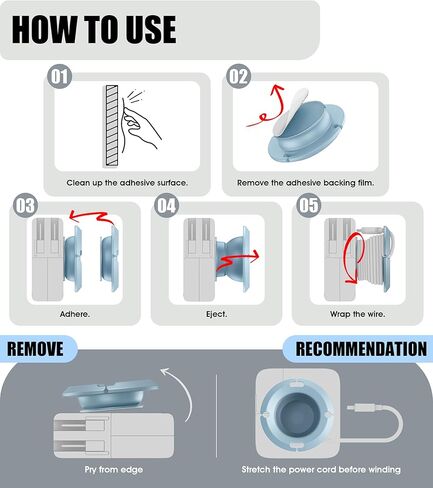 HOW TO USE

01
Clean up the adhesive surface.

02
Remove the adhesive backing film.

03
Adhere.

04
Eject.

05
Wrap the wire.

REMOVE

Pry from edge

RECOMMENDATION

Stretch the power cord before winding