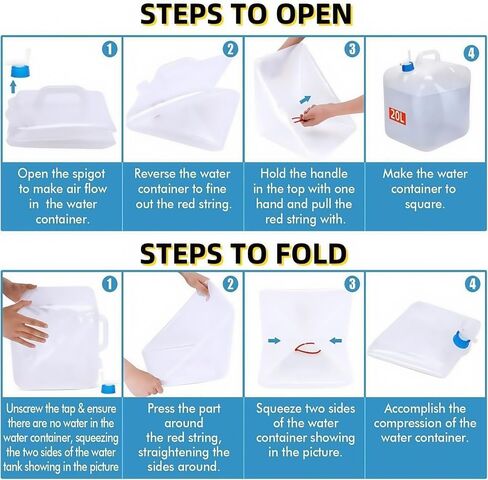 STEPS TO OPEN

1

Open the spigot to make air flow in the water container.

2

Reverse the water container to fine out the red string.

3

Hold the handle in the top with one hand and pull the red string with.

4

20L

Make the water container to square.

STEPS TO FOLD

1

Unscrew the tap & ensure there are no water in the water container, squeezing the two sides of the water tank showing in the picture

2

Press the part around the red string, straightening the sides around.

3

Squeeze two sides of the water container showing in the picture.

4

Accomplish the compression of the water container.