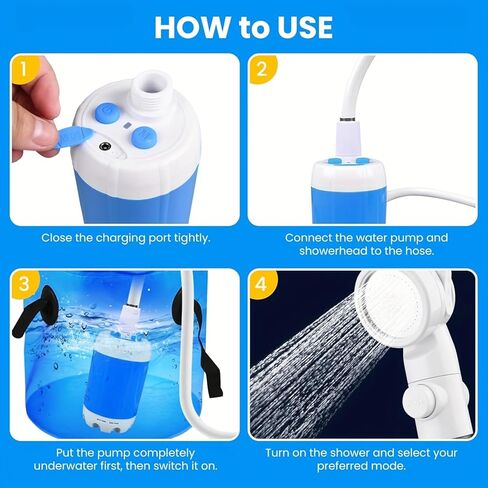 HOW to USE

1

Close the charging port tightly.

2

Connect the water pump and showerhead to the hose.

3

Put the pump completely underwater first, then switch it on.

4

Turn on the shower and select your preferred mode.