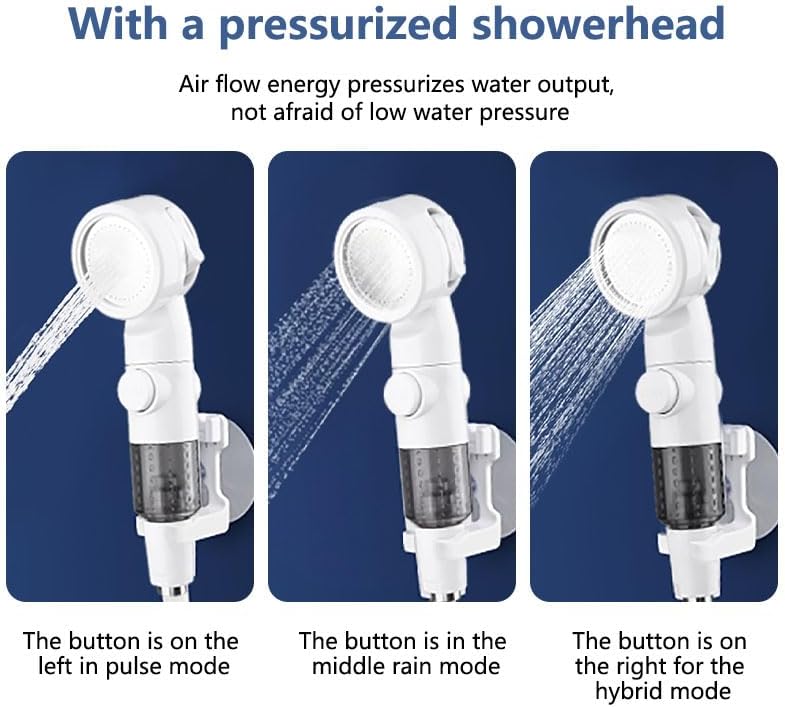 With a pressurized showerhead

Air flow energy pressurizes water output, not afraid of low water pressure

The button is on the left in pulse mode

The button is in the middle rain mode

The button is on the right for the hybrid mode