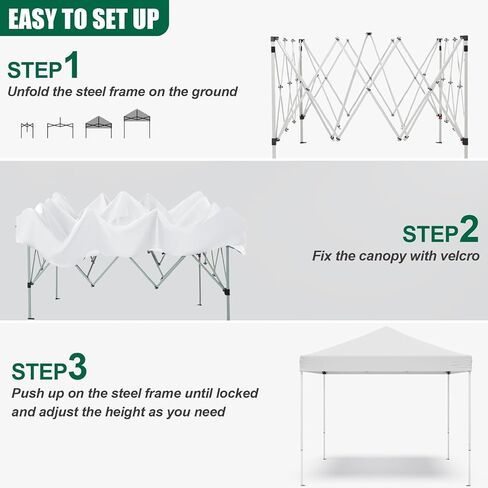 EASY TO SET UP

STEP1
Unfold the steel frame on the ground

STEP2
Fix the canopy with velcro

STEP3
Push up on the steel frame until locked and adjust the height as you need