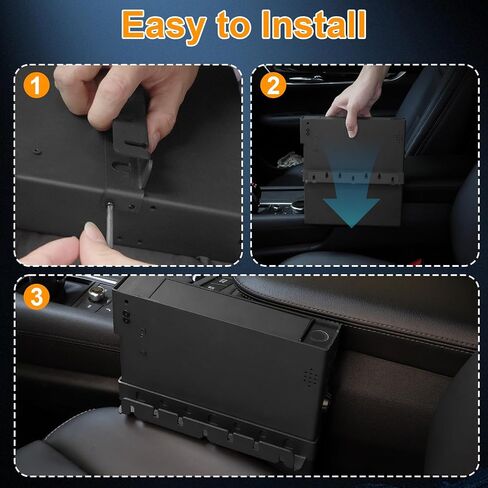 Easy to Install

1

2

3