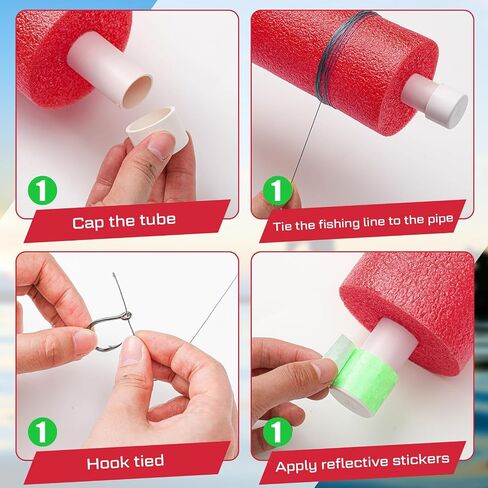 1
Cap the tube

1
Tie the fishing line to the pipe

1
Hook tied

1
Apply reflective stickers