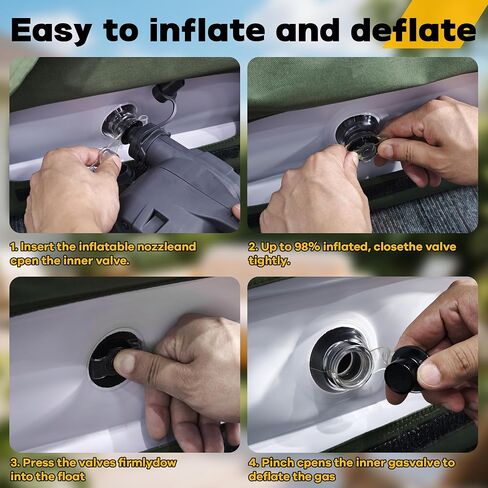 Easy to inflate and deflate

1. Insert the inflatable nozzleand cpen the inner valve.

2. Up to 98% inflated, closethe valve tightly.

3. Press the valves firmlydow into the float

4. Pinch cpens the inner gasvalve to deflate the gas