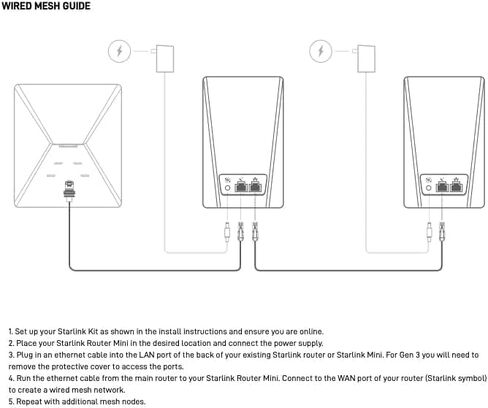 WIRED MESH GUIDE

1. Set up your Starlink Kit as shown in the install instructions and ensure you are online.
2. Place your Starlink Router Mini in the desired location and connect the power supply.
3. Plug in an ethernet cable into the LAN port of the back of your existing Starlink router or Starlink Mini. For Gen 3 you will need to remove the protective cover to access the ports.
4. Run the ethernet cable from the main router to your Starlink Router Mini. Connect to the WAN port of your router (Starlink symbol) to create a wired mesh network.
5. Repeat with additional mesh nodes.