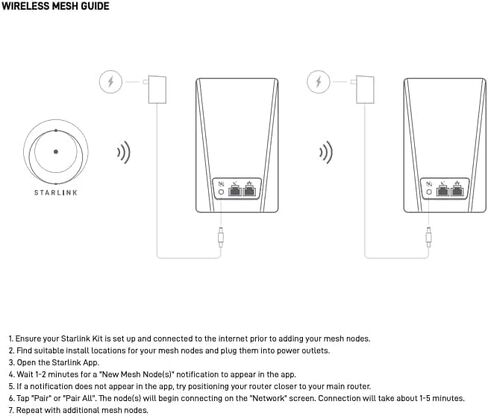 WIRELESS MESH GUIDE

STARLINK

1. Ensure your Starlink Kit is set up and connected to the internet prior to adding your mesh nodes.
2. Find suitable install locations for your mesh nodes and plug them into power outlets.
3. Open the Starlink App.
4. Wait 1-2 minutes for a "New Mesh Node(s)" notification to appear in the app.
5. If a notification does not appear in the app, try positioning your router closer to your main router.
6. Tap "Pair" or "Pair All". The node(s) will begin connecting on the "Network" screen. Connection will take about 1-5 minutes.
7. Repeat with additional mesh nodes.