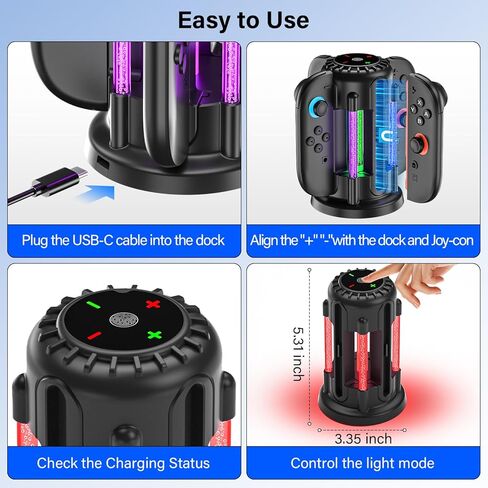 Easy to Use

Plug the USB-C cable into the dock

Align the "+" "-"with the dock and Joy-con

Check the Charging Status

5.31 inch

3.35 inch

Control the light mode