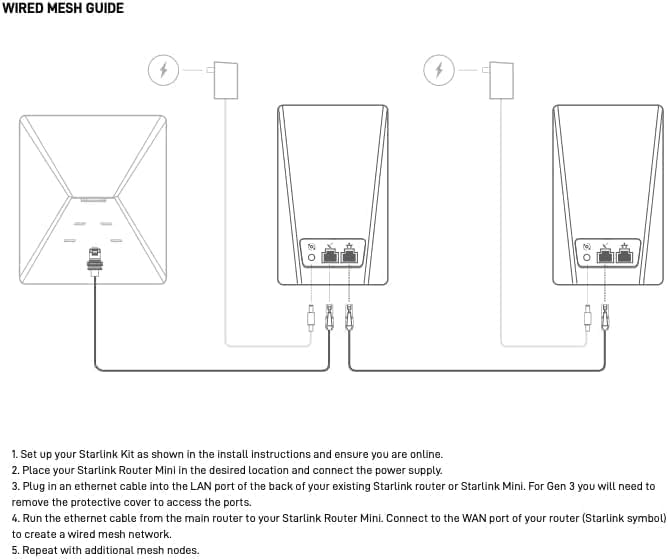 WIRED MESH GUIDE

1. Set up your Starlink Kit as shown in the install instructions and ensure you are online.
2. Place your Starlink Router Mini in the desired location and connect the power supply.
3. Plug in an ethernet cable into the LAN port of the back of your existing Starlink router or Starlink Mini. For Gen 3 you will need to remove the protective cover to access the ports.
4. Run the ethernet cable from the main router to your Starlink Router Mini. Connect to the WAN port of your router (Starlink symbol) to create a wired mesh network.
5. Repeat with additional mesh nodes.