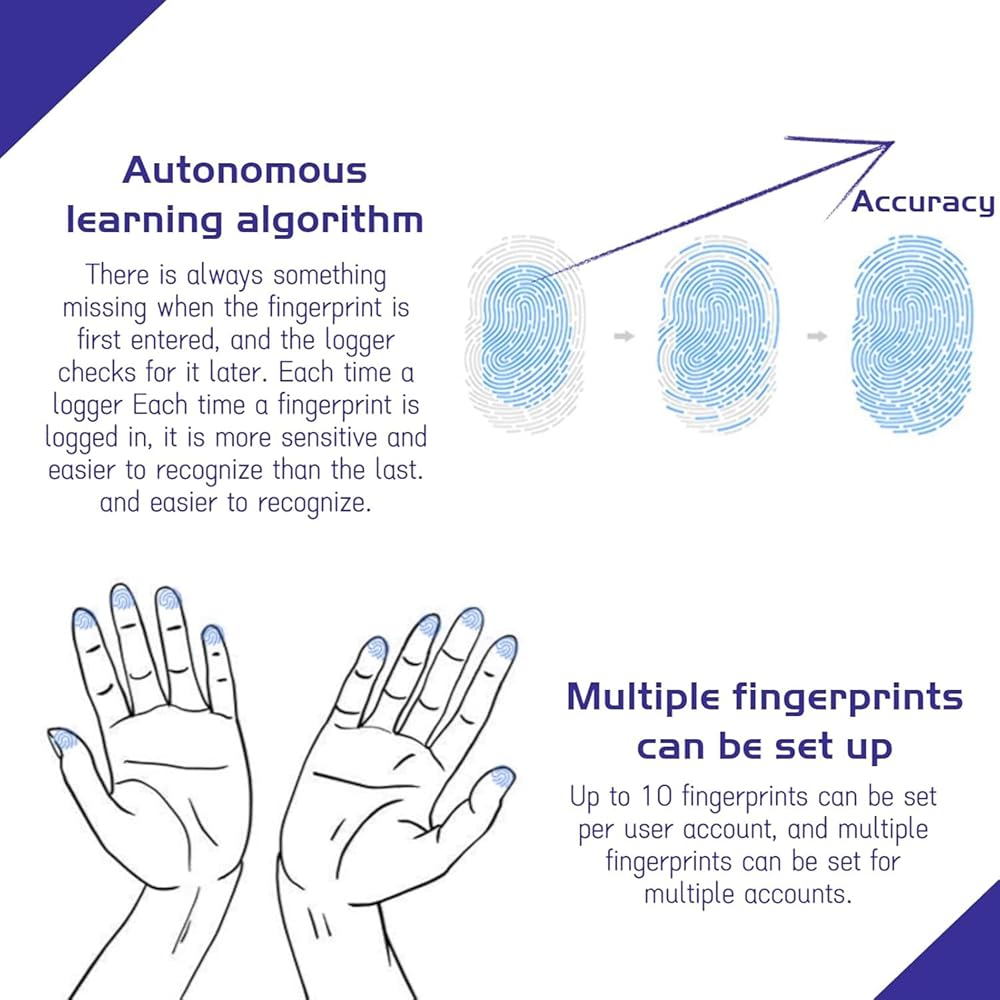 Autonomous learning algorithm

There is always something missing when the fingerprint is first entered, and the logger checks for it later. Each time a logger Each time a fingerprint is logged in, it is more sensitive and easier to recognize than the last. and easier to recognize.

Accuracy

Multiple fingerprints can be set up

Up to 10 fingerprints can be set per user account, and multiple fingerprints can be set for multiple accounts.