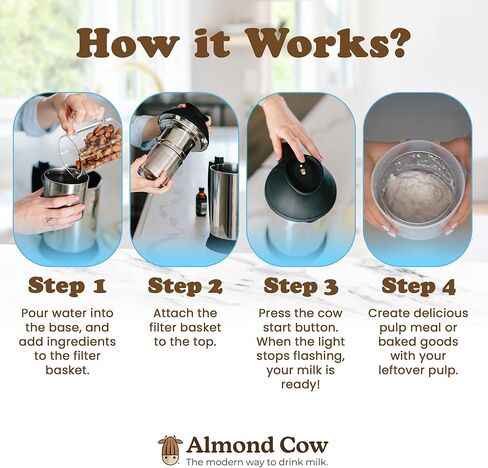 How it Works?

Step 1

Pour water into the base, and add ingredients to the filter basket.

Step 2

Attach the filter basket to the top.

Step 3

Press the cow start button. When the light stops flashing, your milk is ready!

Step 4

Create delicious pulp meal or baked goods with your leftover pulp.

Almond Cow
The modern way to drink milk.