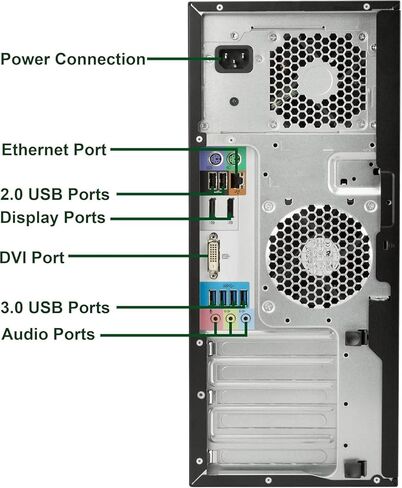 Power Connection
Ethernet Port
2.0 USB Ports
Display Ports
DVI Port
3.0 USB Ports
Audio Ports