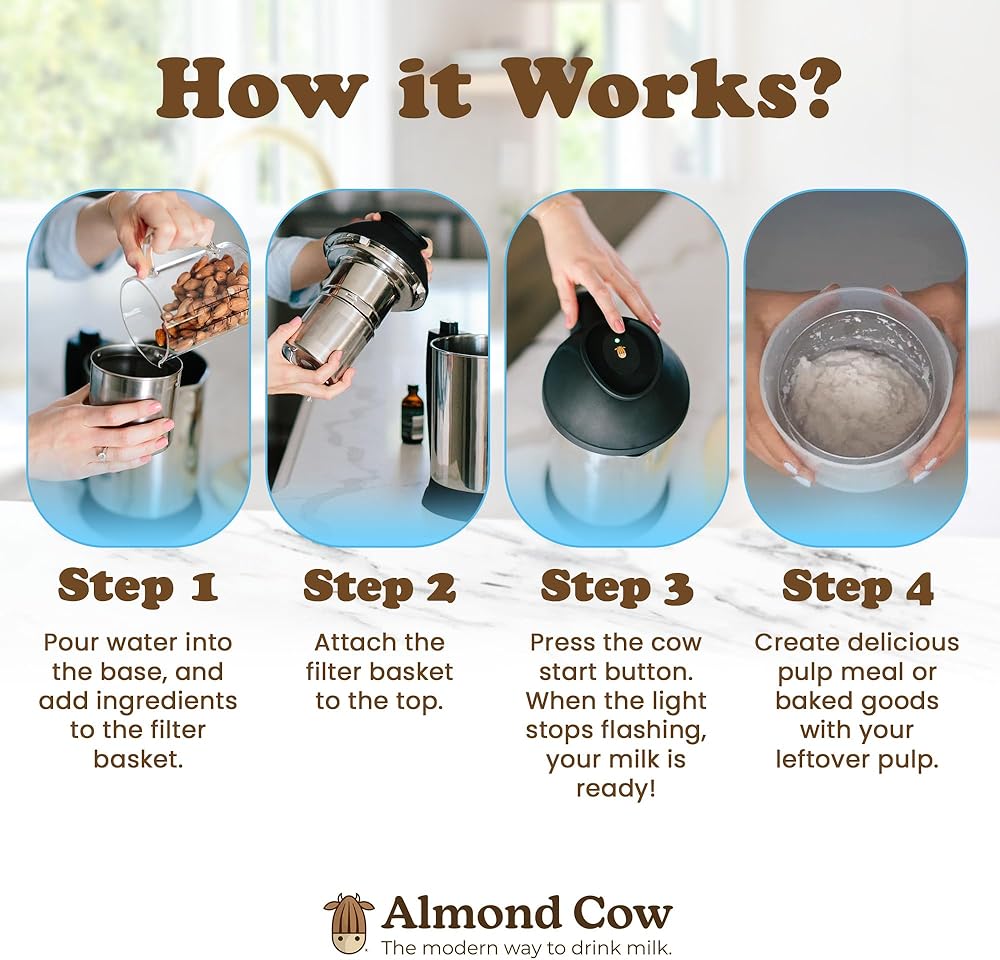 How it Works?

Step 1
Pour water into the base, and add ingredients to the filter basket.

Step 2
Attach the filter basket to the top.

Step 3
Press the cow start button. When the light stops flashing, your milk is ready!

Step 4
Create delicious pulp meal or baked goods with your leftover pulp.

Almond Cow
The modern way to drink milk.